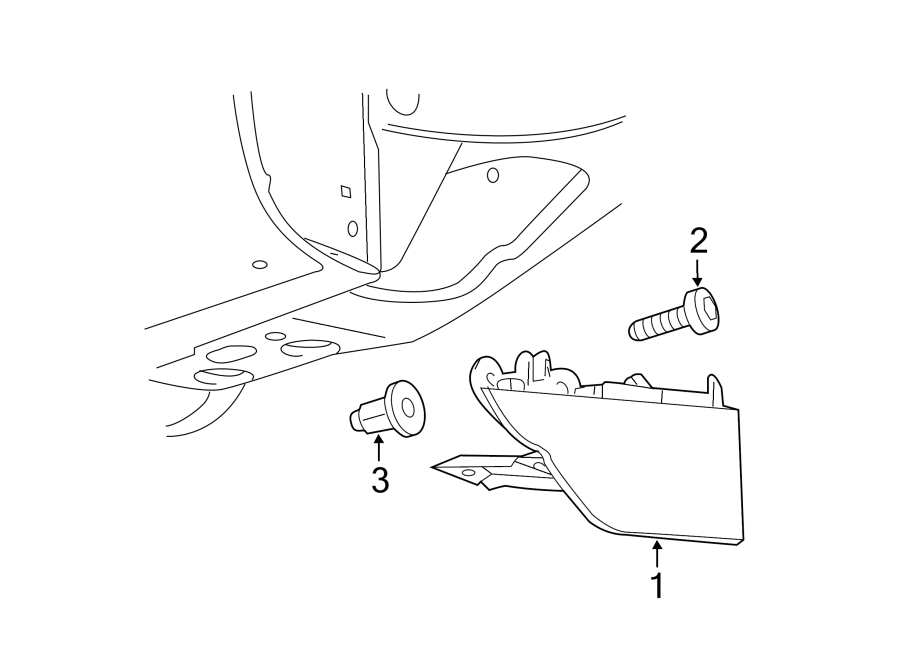 2
3
1