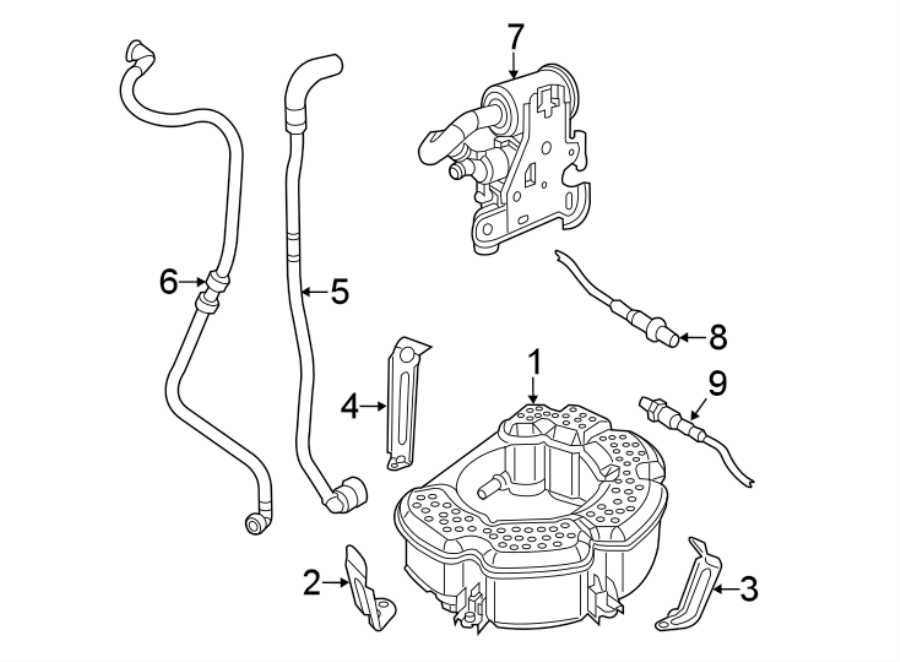 7
6
5
8
1
9
4
2
3