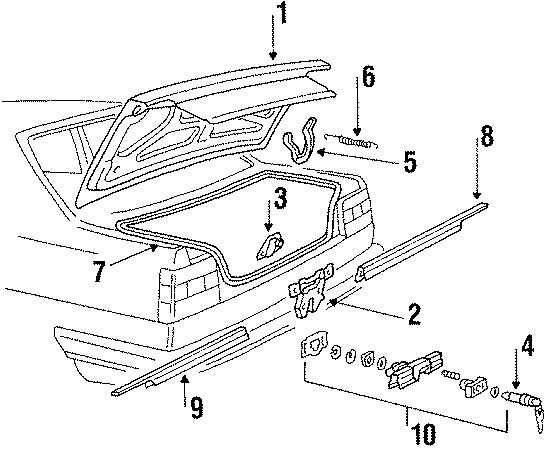 1
6
8
5
3
7
2
4
9
10