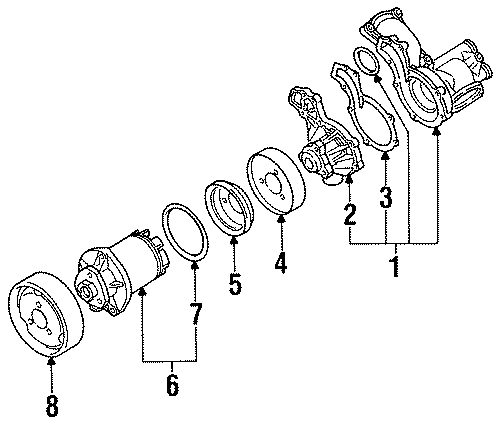 2
3
1
4
5
7
6
8