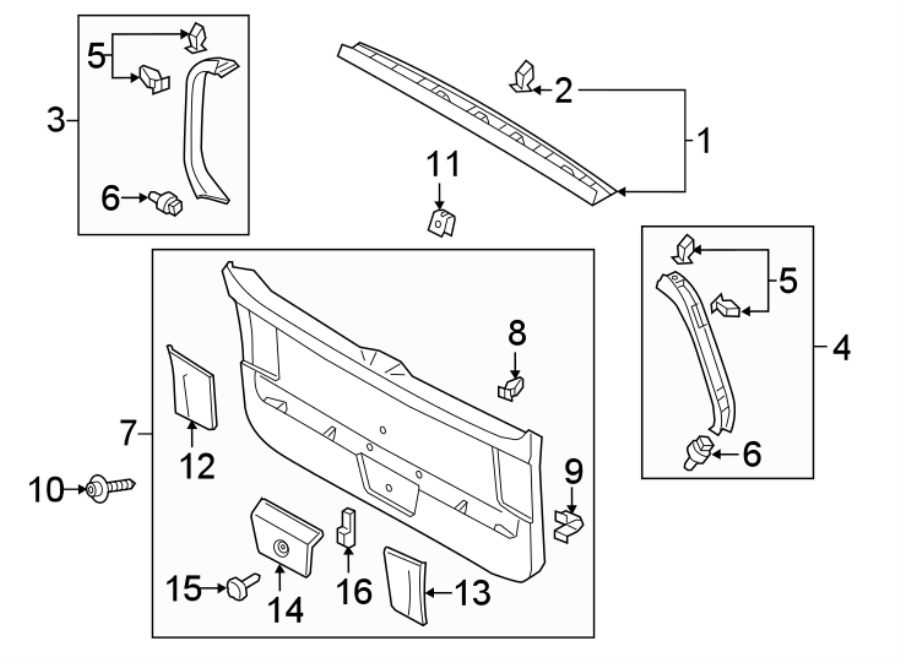 5
3
6
2
1
11
5
4
6
8
7
12
9
10
15
14
16
13