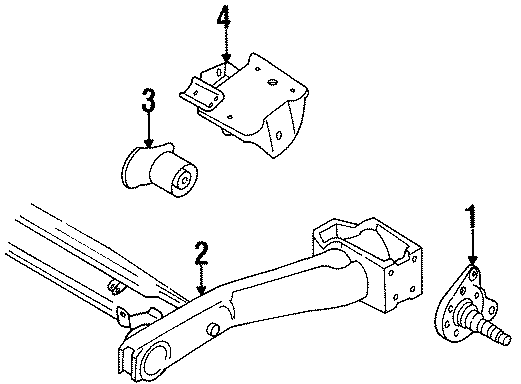 4
3
2
1