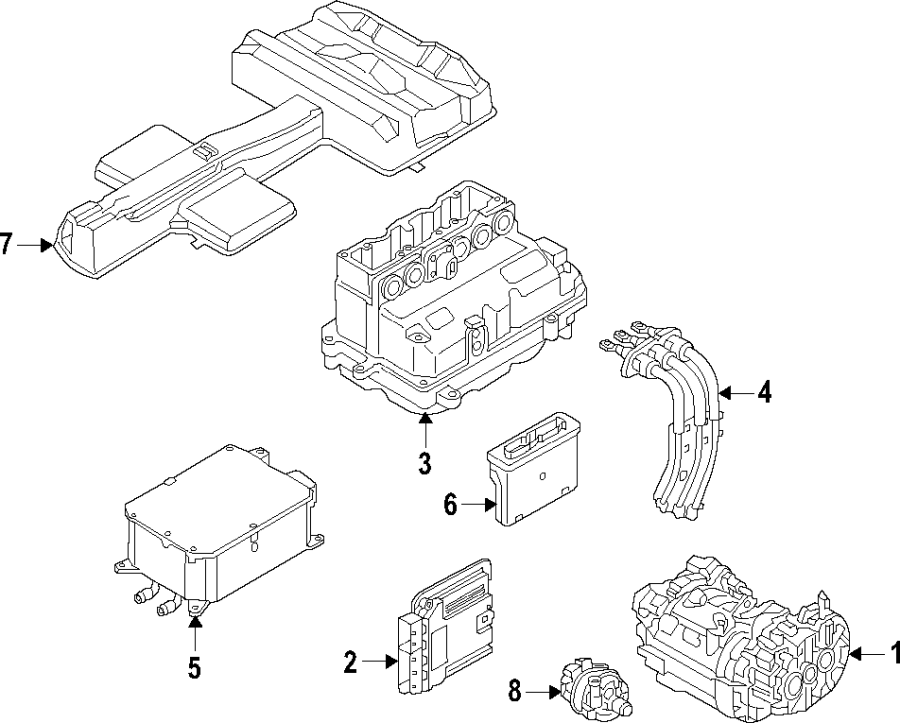 7
3
4
6
5
2
8
1