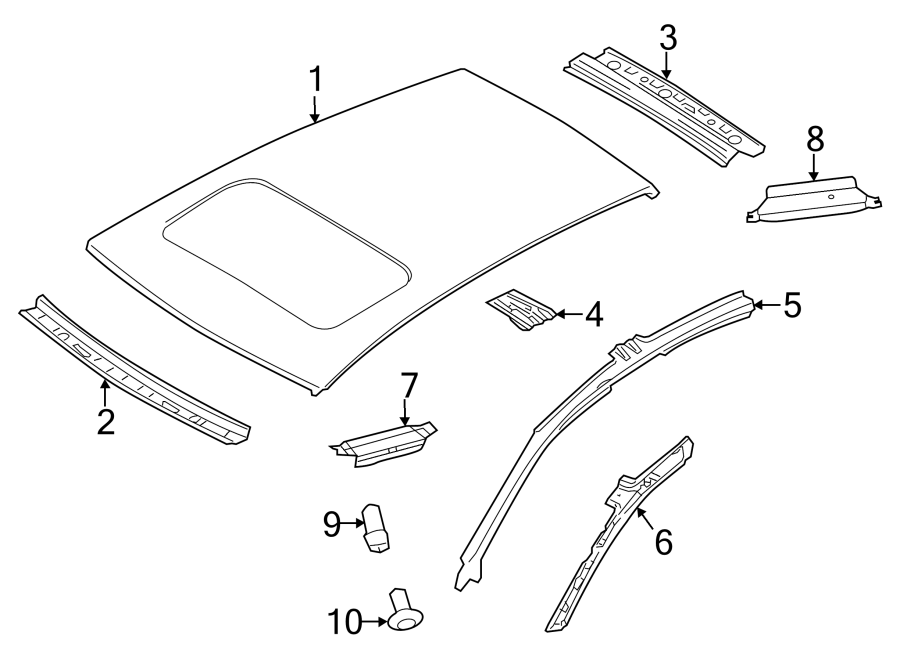 1
3
8
2
4
5
7
9
6
10