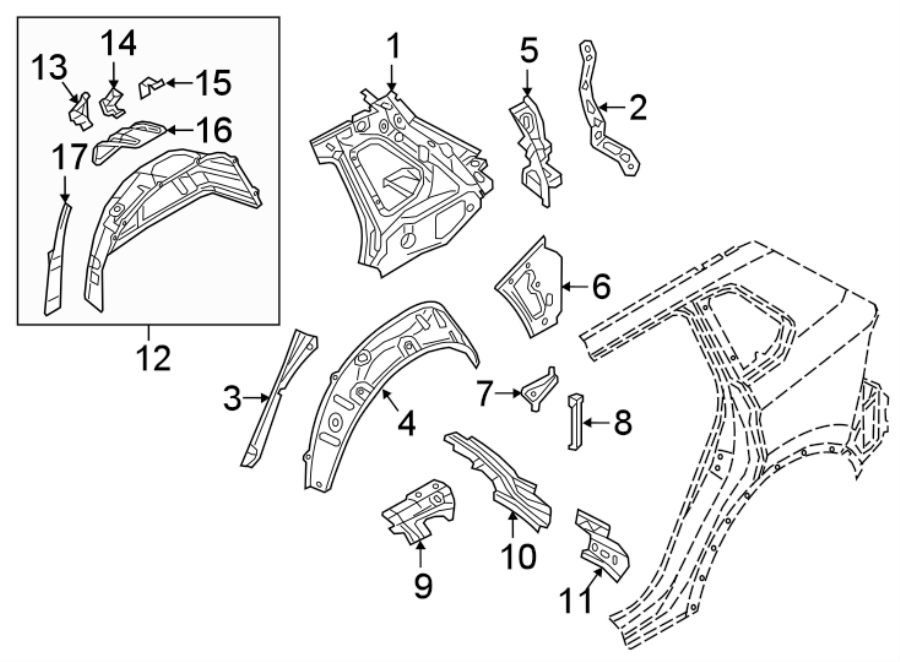 13
14
15
16
17
12
1
5
2
6
3
4
7
8
9
10
11