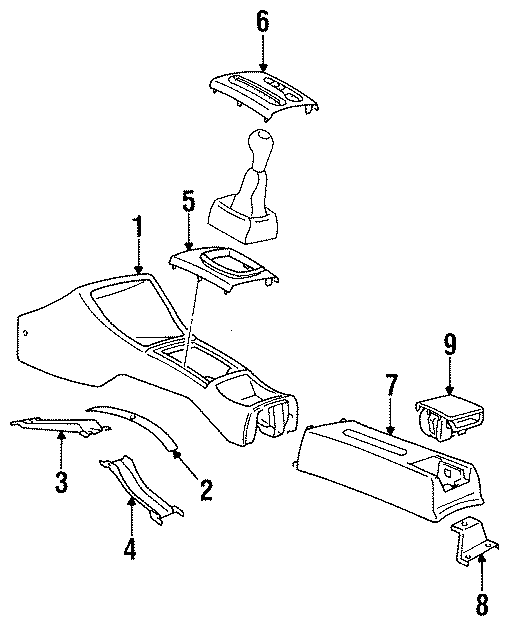 6
5
1
9
7
3
2
4
8