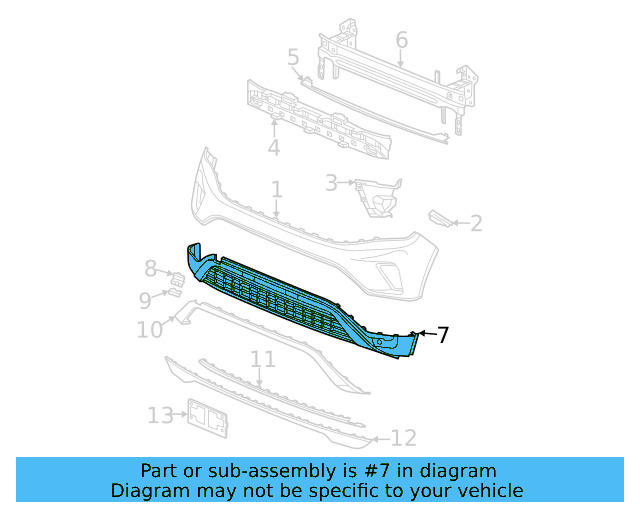 6
5
4
3
1
2
8
9
10
7
11
13
12

Part or sub-assembly is #7 in diagram
Diagram may not be specific to your vehicle