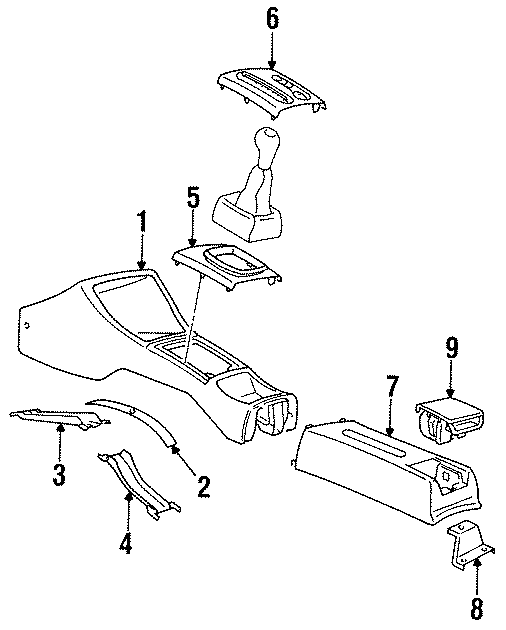 6
5
1
9
7
3
2
4
8