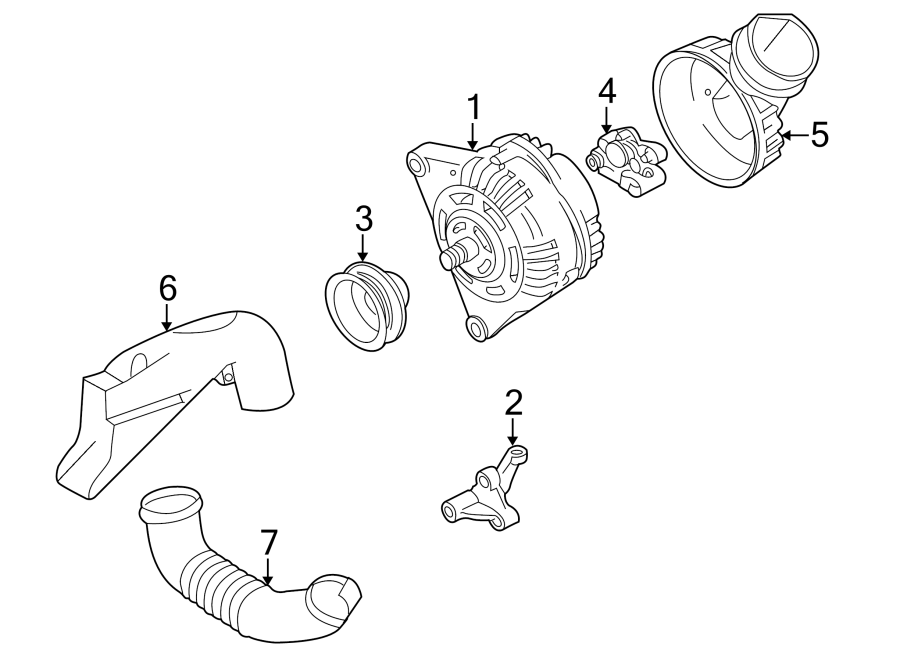 1
4
5
3
6
2
7