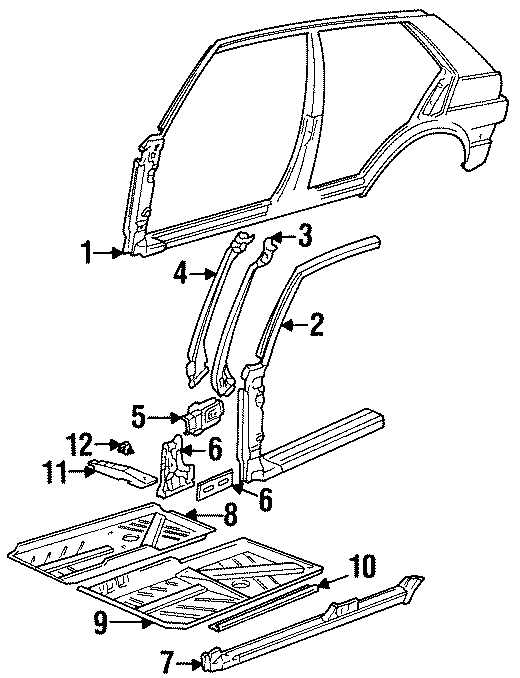 1
3
4
2
5
12
6
11
6
8
10
9
7