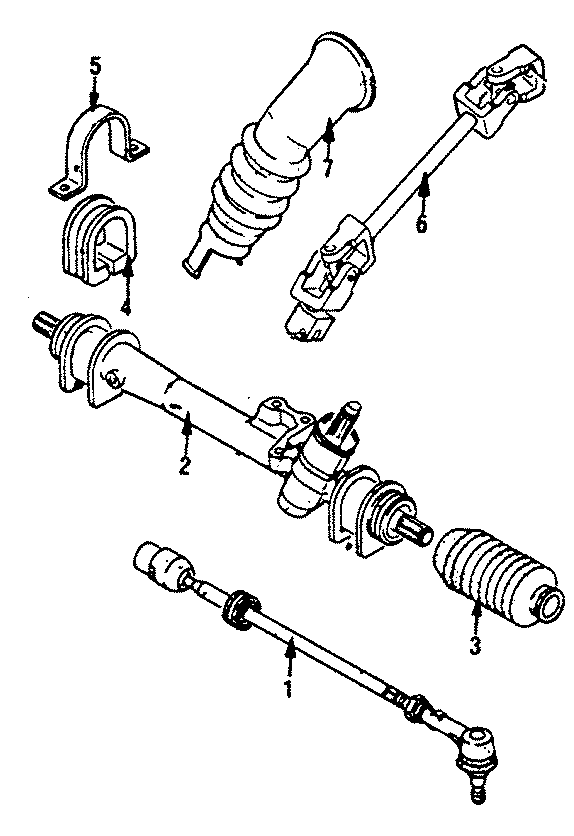 5
7
6
4
2
3
1