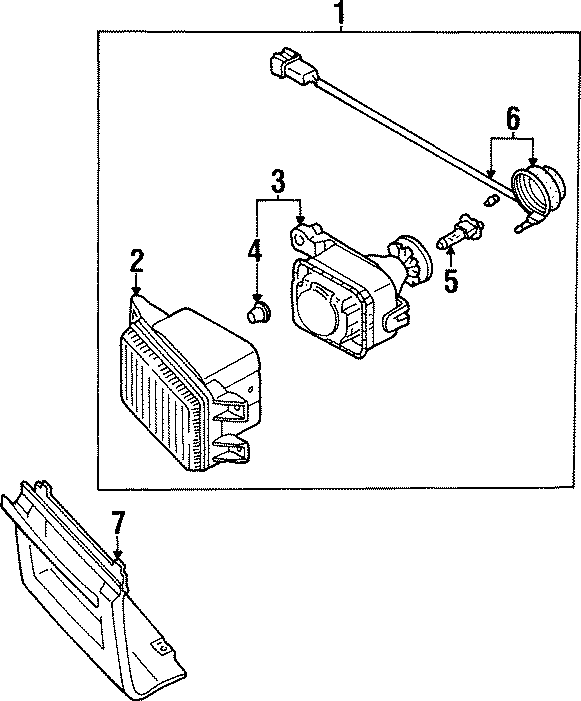 1
6
3
2
4
5
7