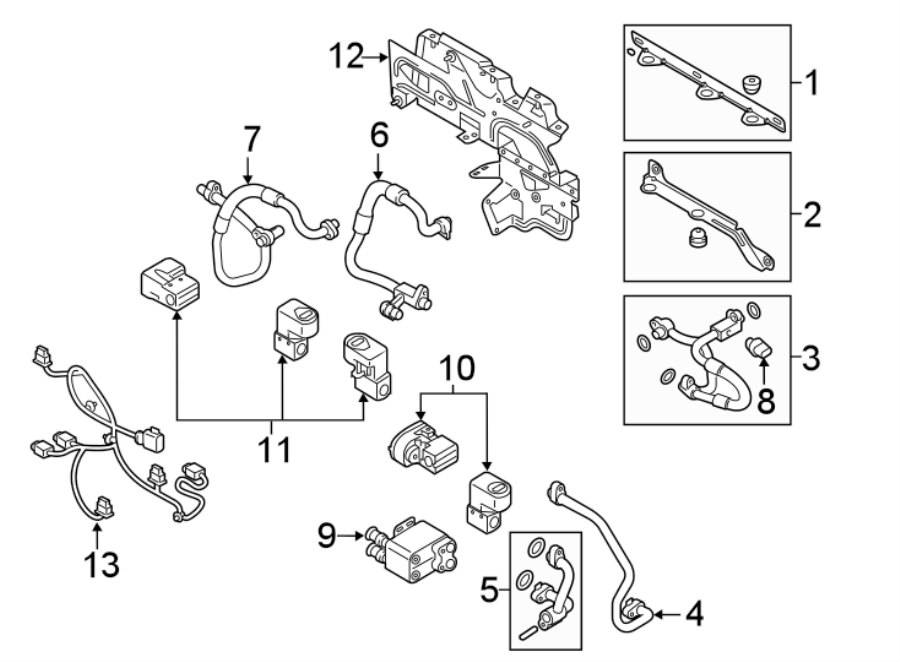 12
1
7
6
2
3
8
10
11
13
9
5
4