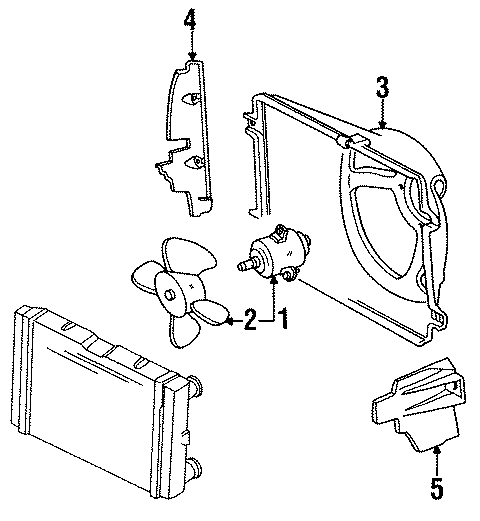 4
3
2
1
5