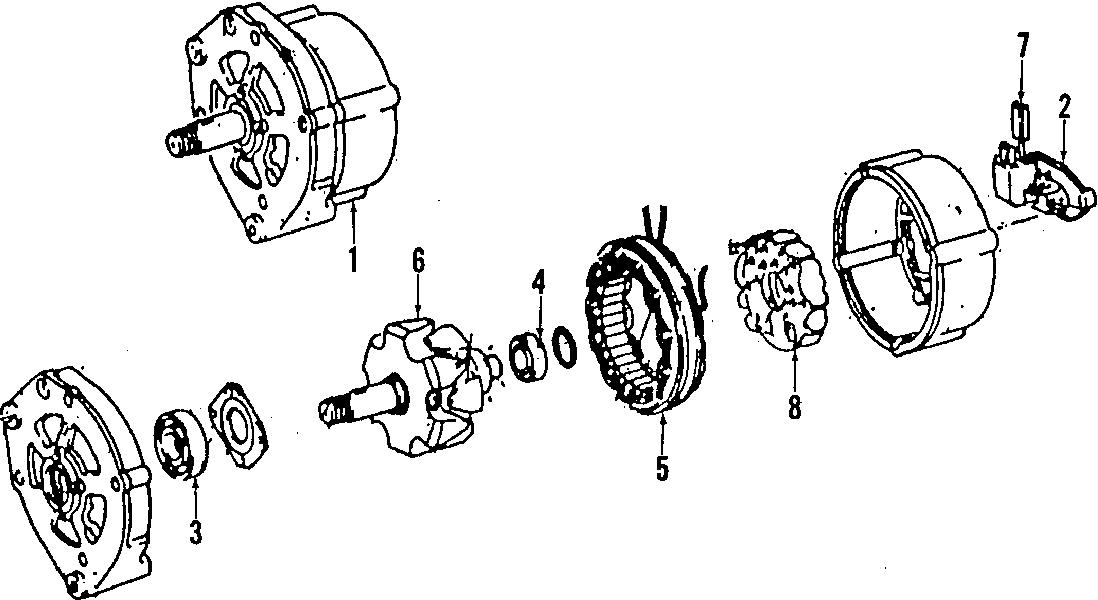 7
2
1
6
4
8
5
3