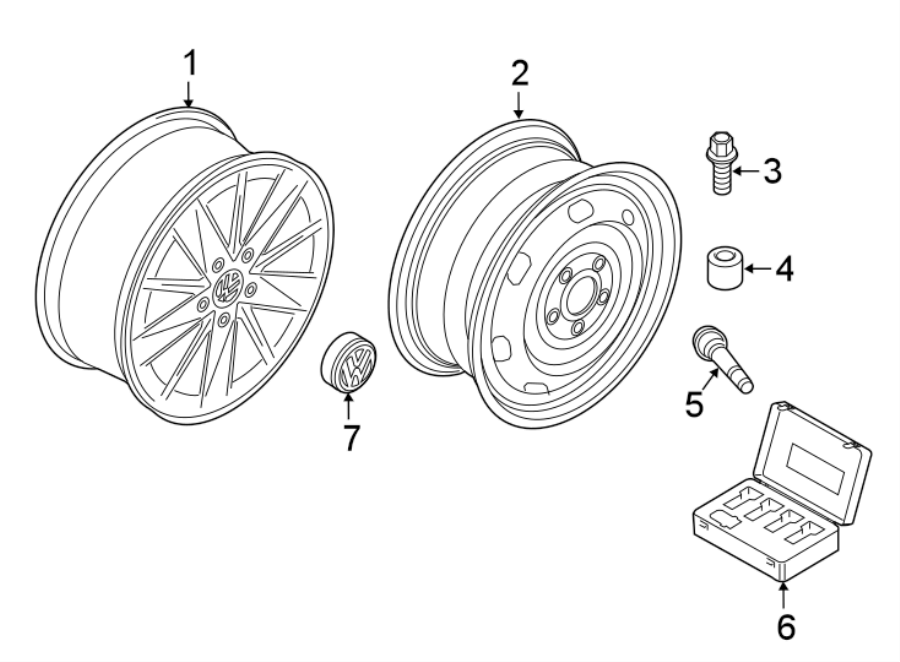 1
2
3
4
5
7
6