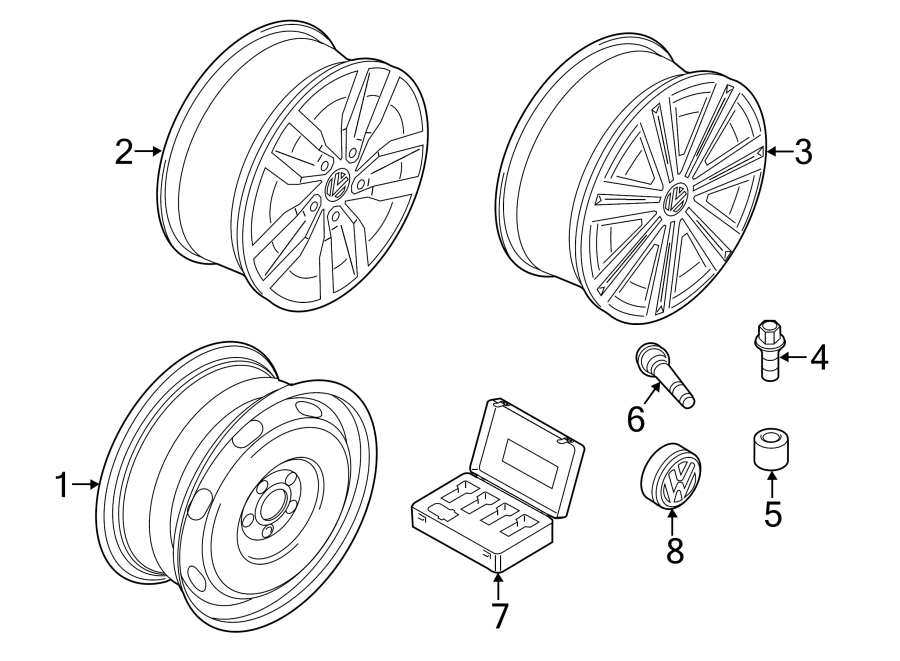 2
3
4
6
1
5
8
7