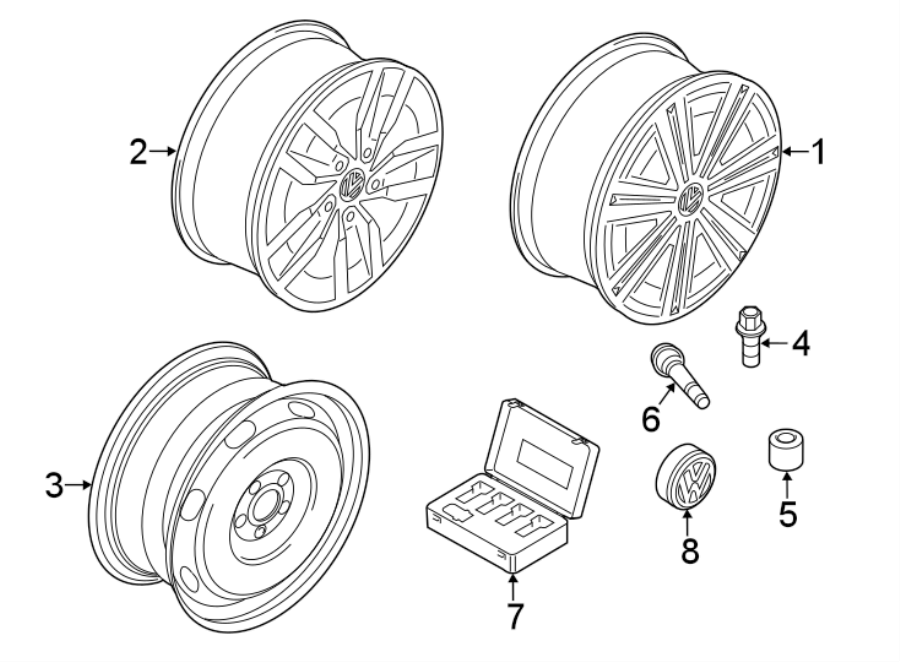 2
1
4
6
3
5
8
7