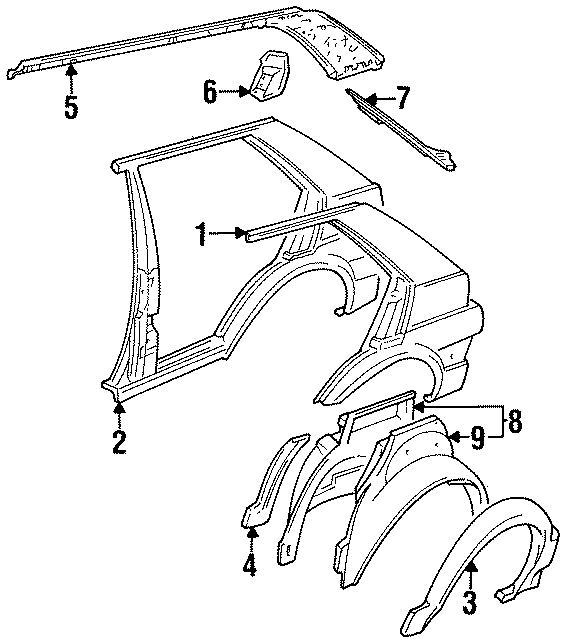 5
6
7
1
2
8
9
4
3