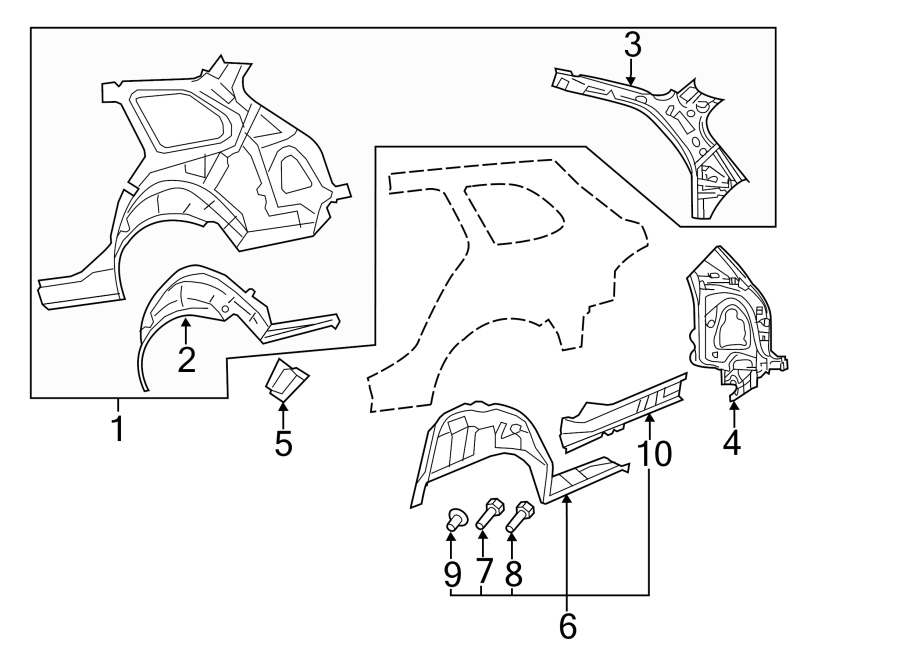 3
2
1
5
10
4
9
7
8
6