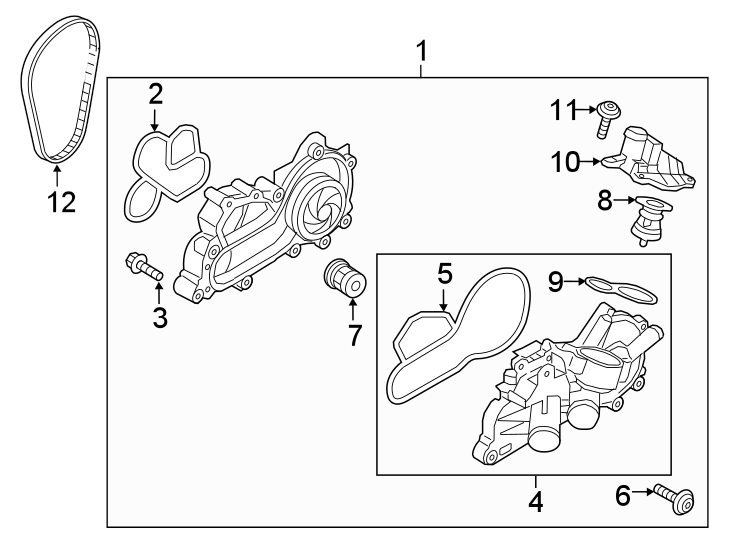 1
2
11
10
8
12
3
7
5
9
4
6