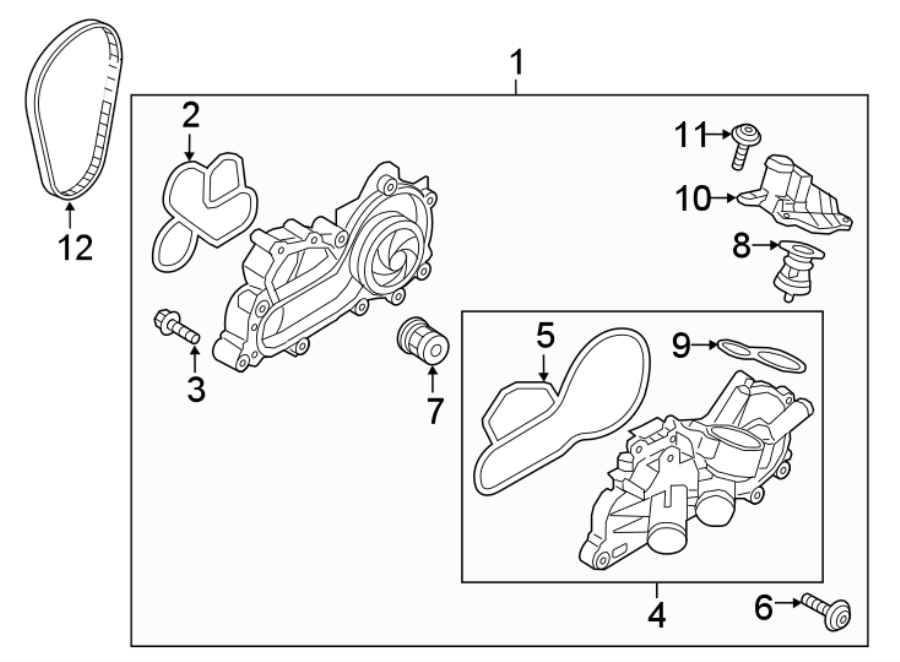 1
2
11
10
8
12
3
7
5
9
4
6