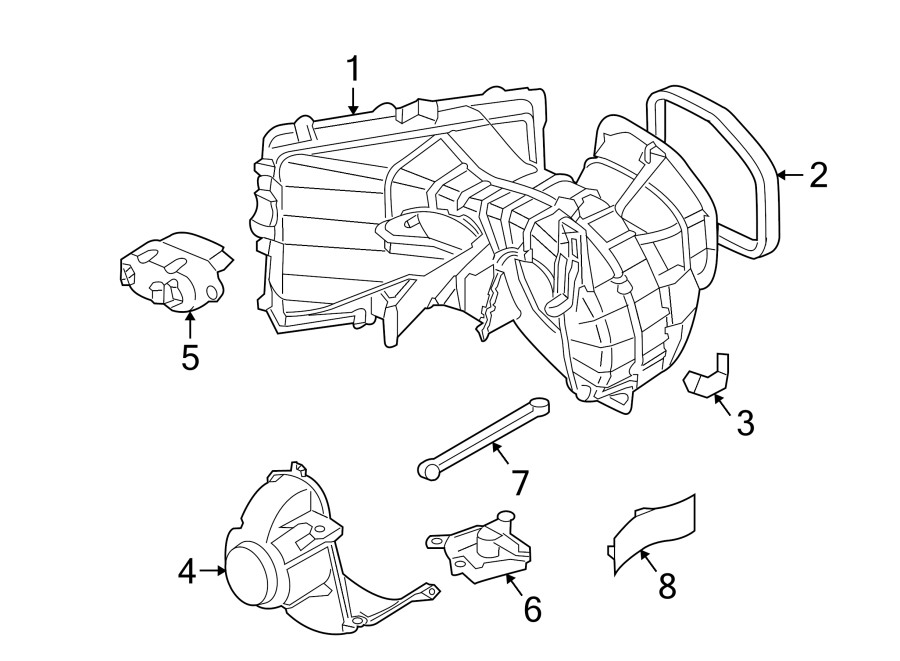 1
2
5
3
7
4
6
8