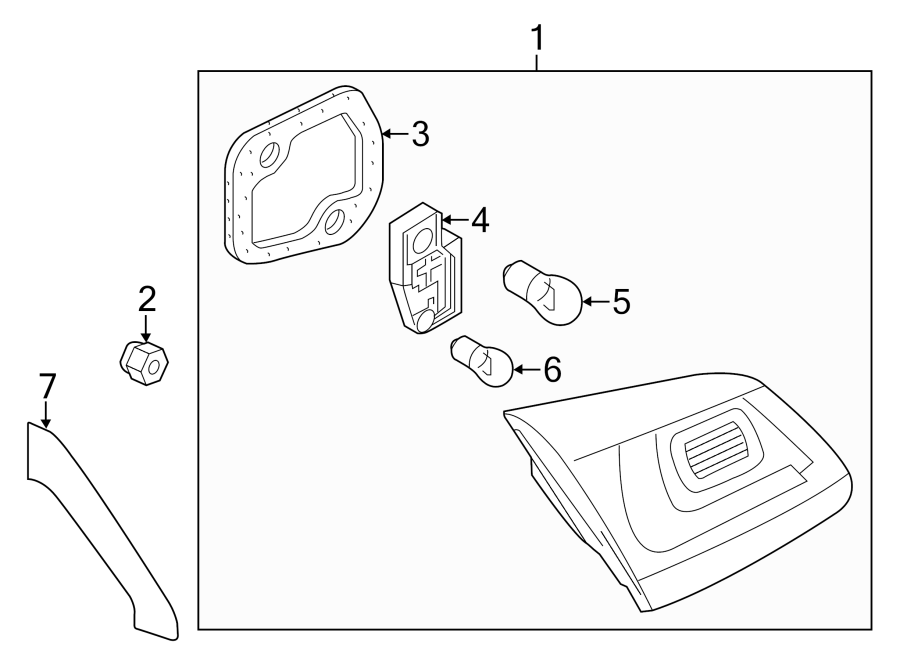 1
3
4
2
5
6
7