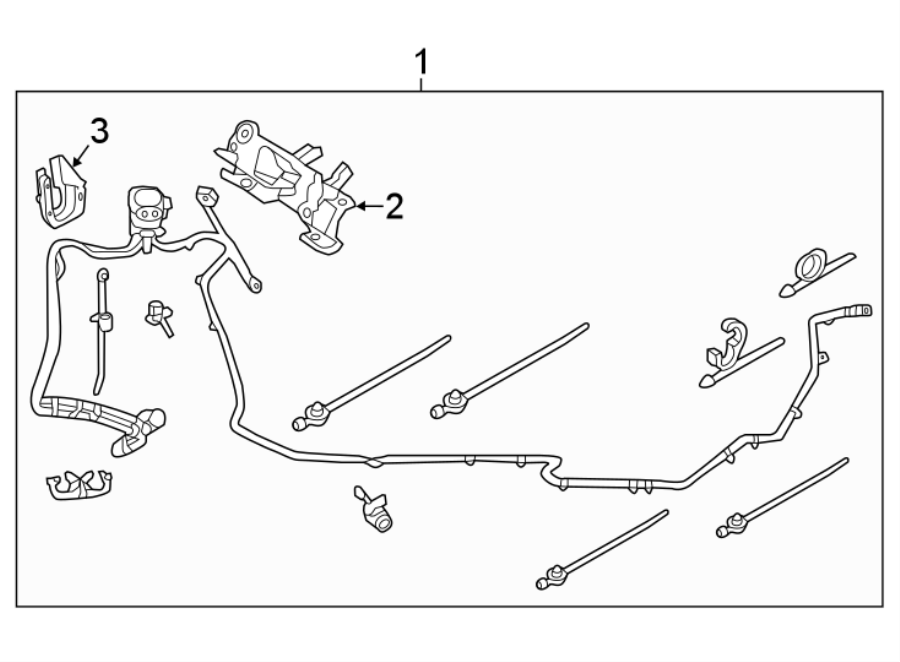 1
3
2