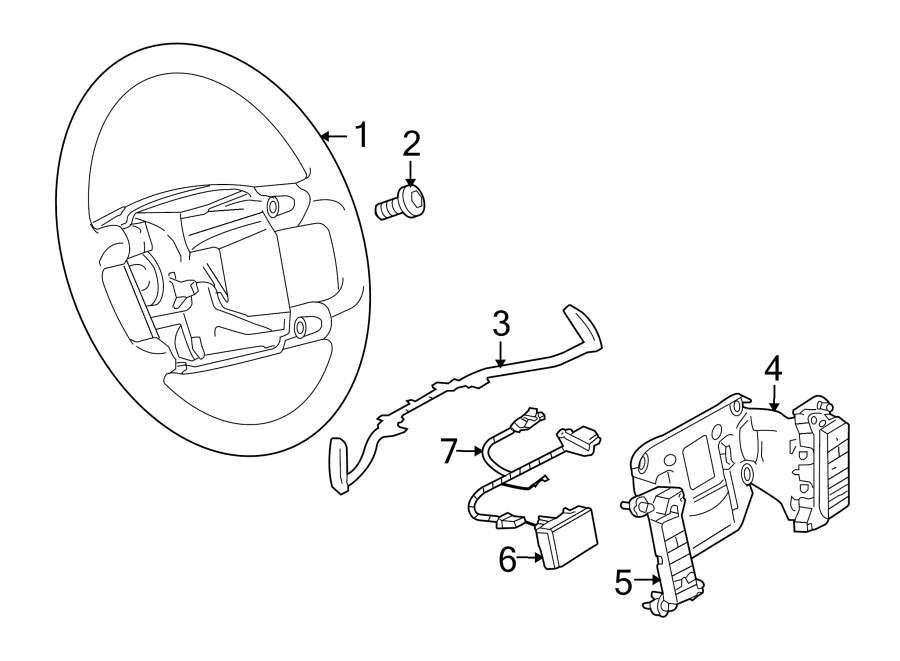 1
2
3
4
7
6
5