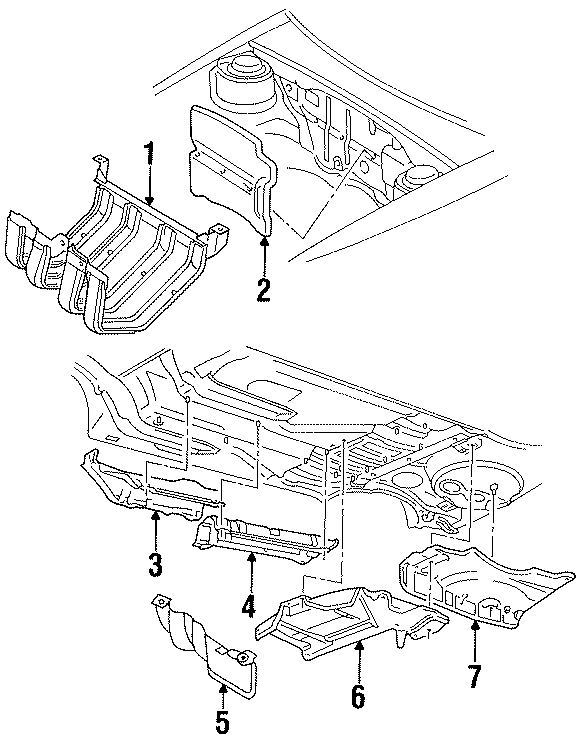 1
2
3
4
5
6
7