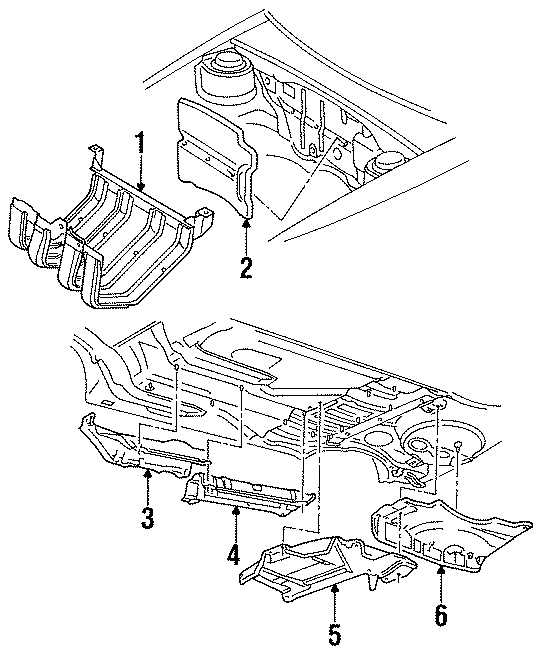 1
2
3
4
5
6