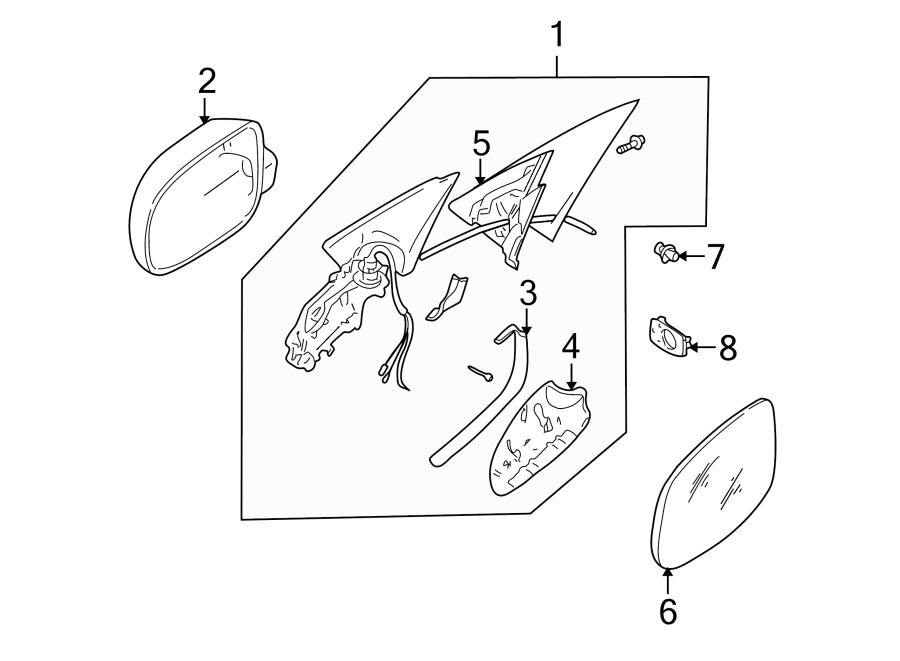 1
2
5
7
3
8
4
6