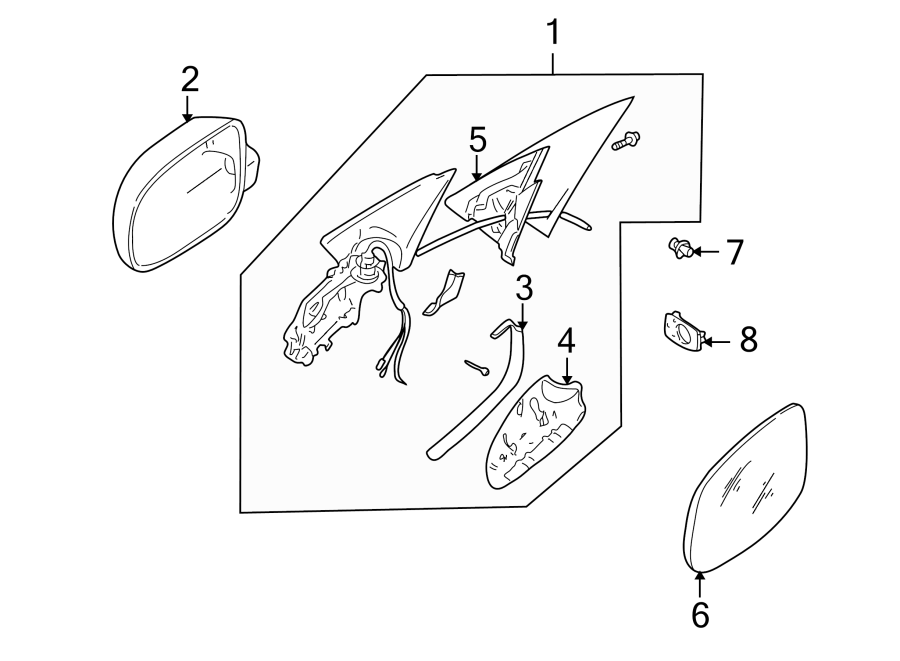 1
2
5
7
3
8
4
6