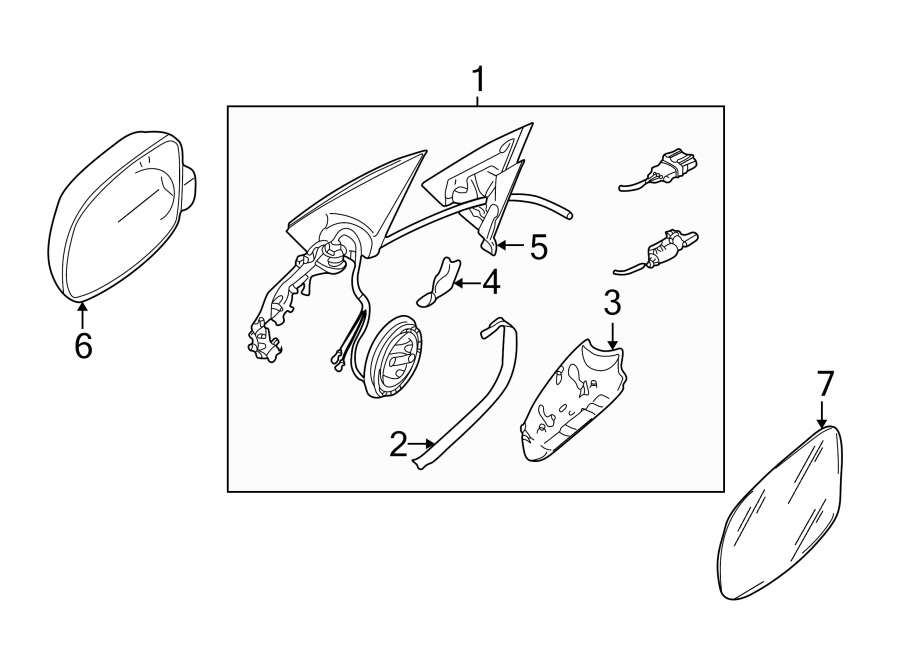 1
5
4
3
6
2
7