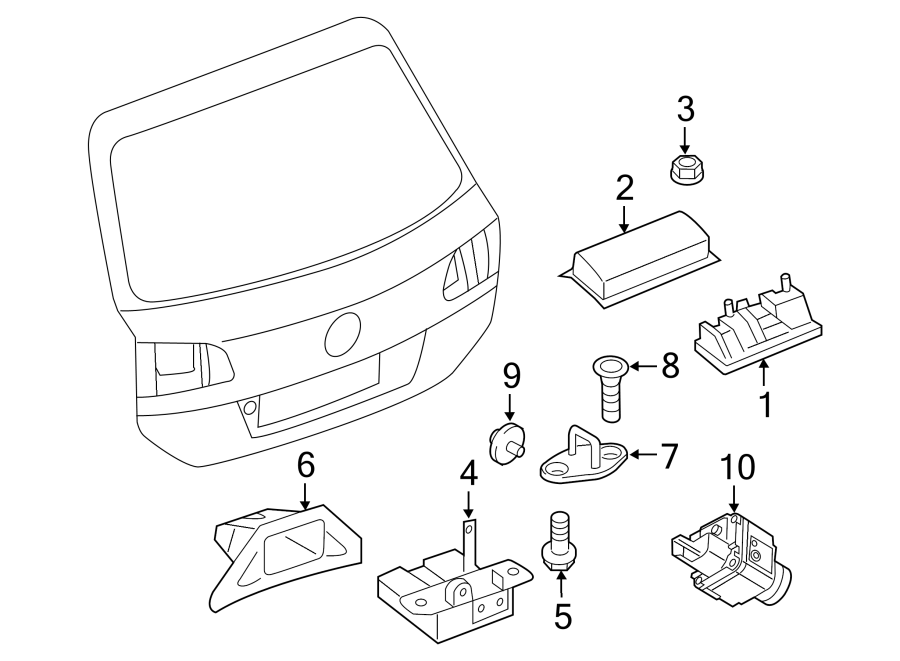 3
2
8
1
9
7
6
4
10
5