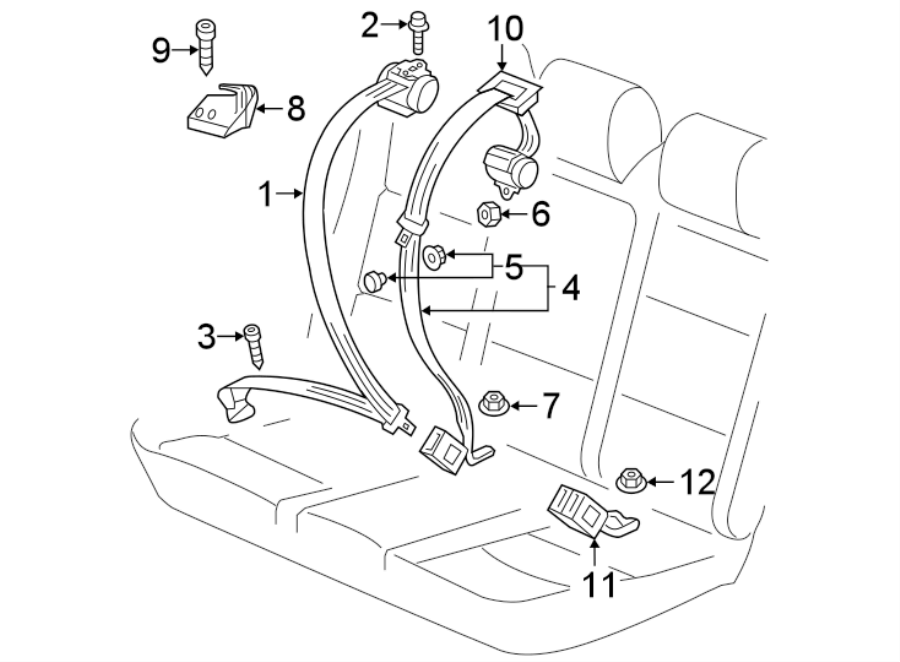 9
2
10
8
1
6
5
4
3
7
12
11