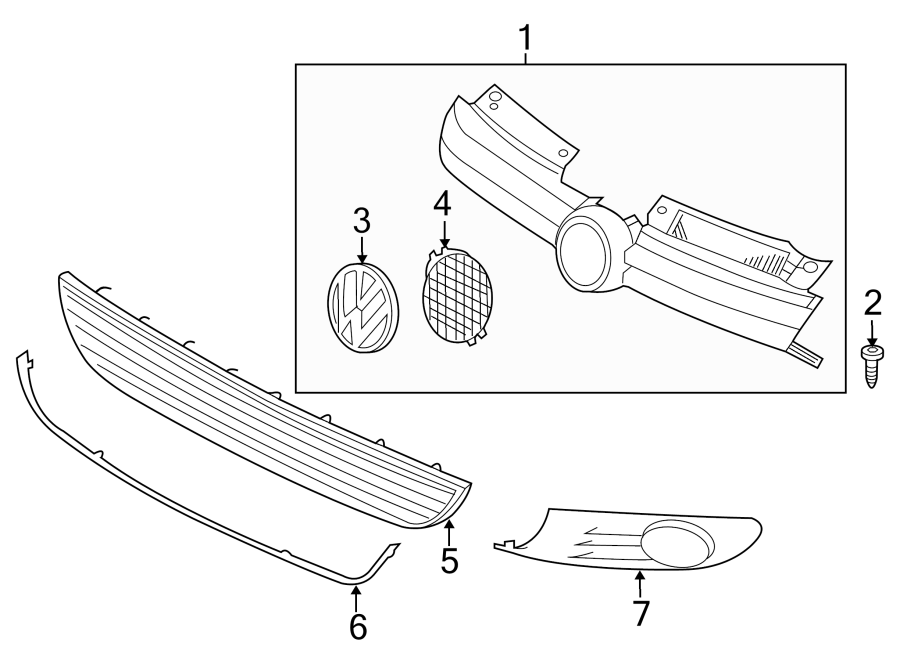 1
3
4
2
5
6
7