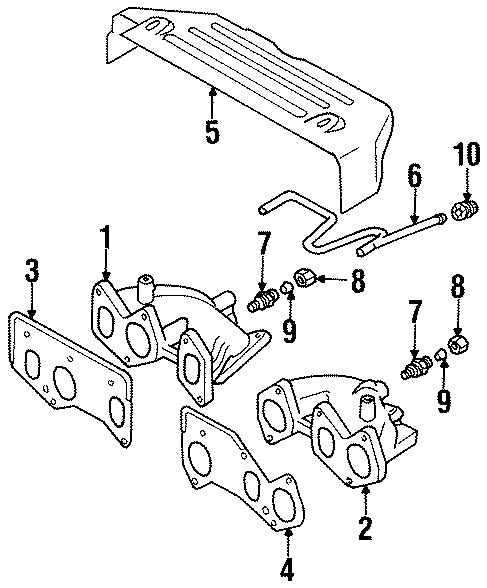 5
10
6
1
7
8
3
9
8
7
9
2
4