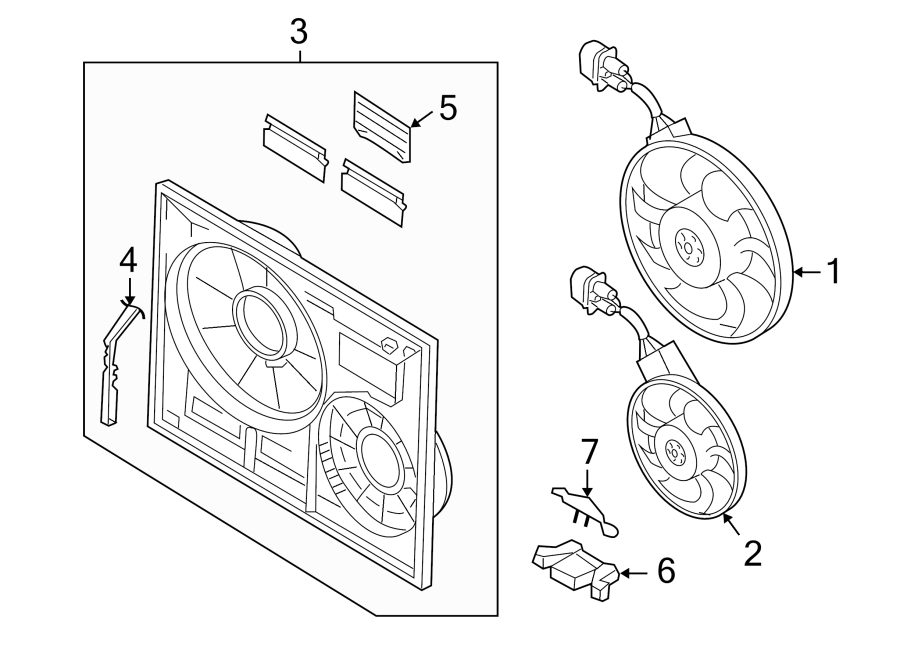 3
5
4
1
7
2
6