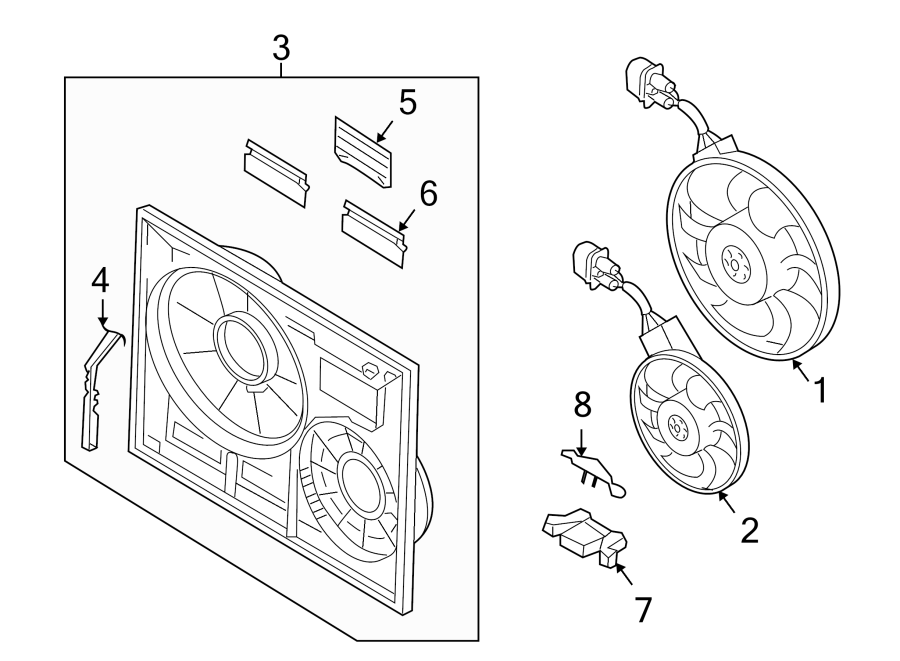 3
5
6
4
1
8
2
7