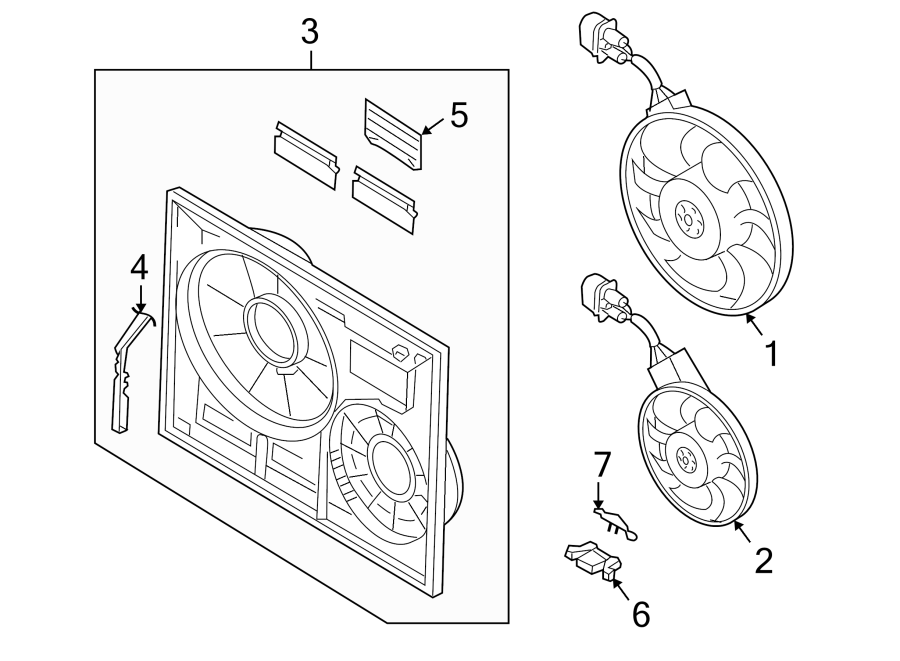 3
5
4
1
7
2
6