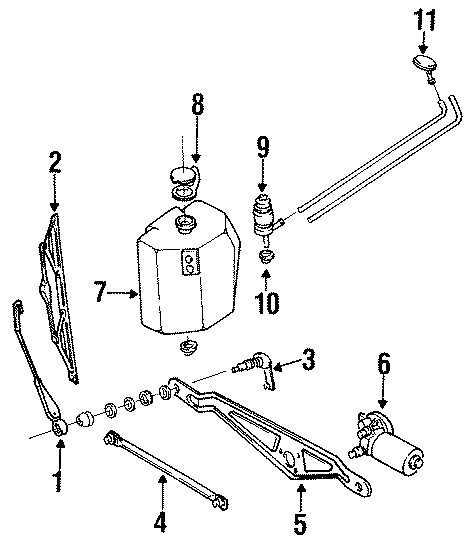 11
8
9
2
7
10
3
6
1
4
5