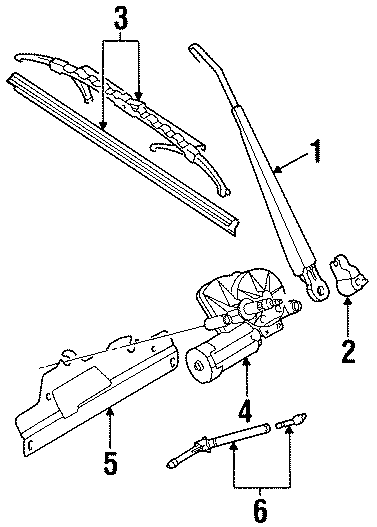 3
1
2
4
5
6