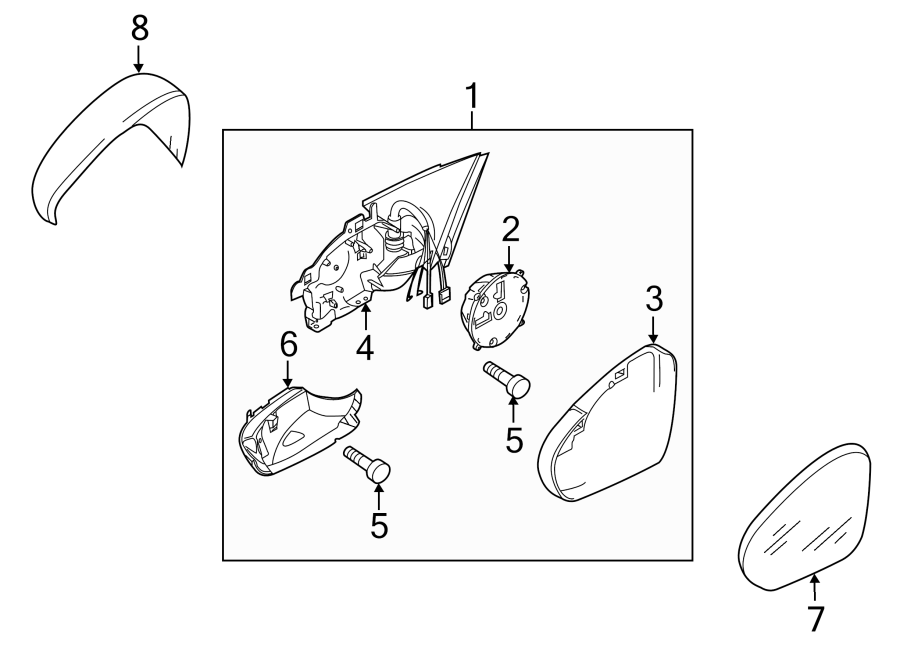 8
1
2
3
4
6
5
5
7