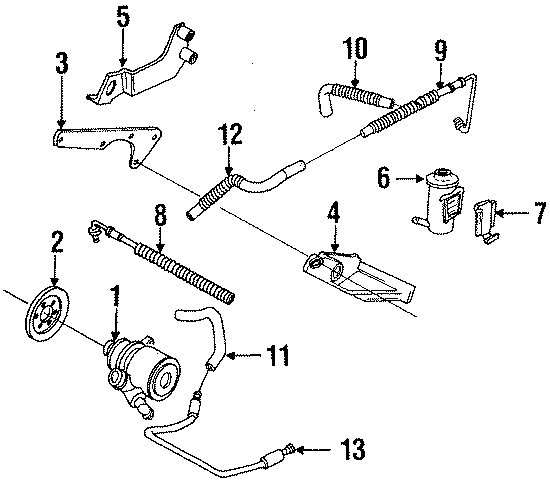 5
3
10
9
12
6
7
8
4
2
1
11
13