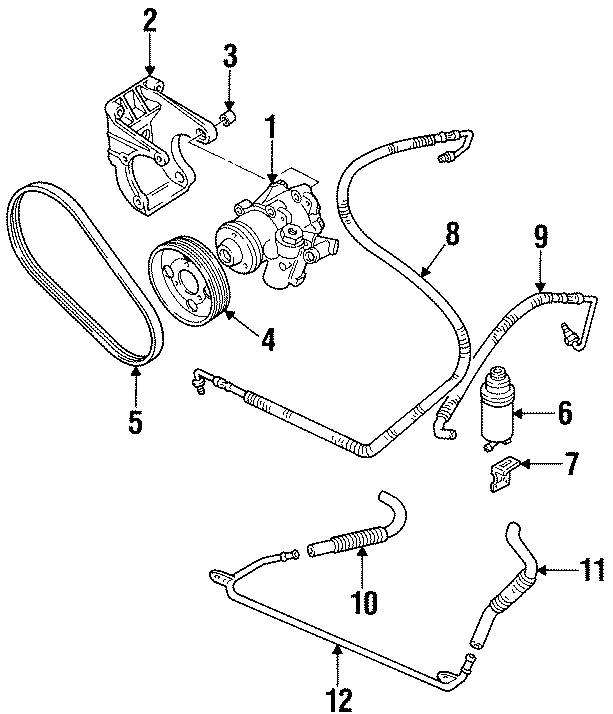 2
3
1
8
9
4
5
6
7
10
11
12