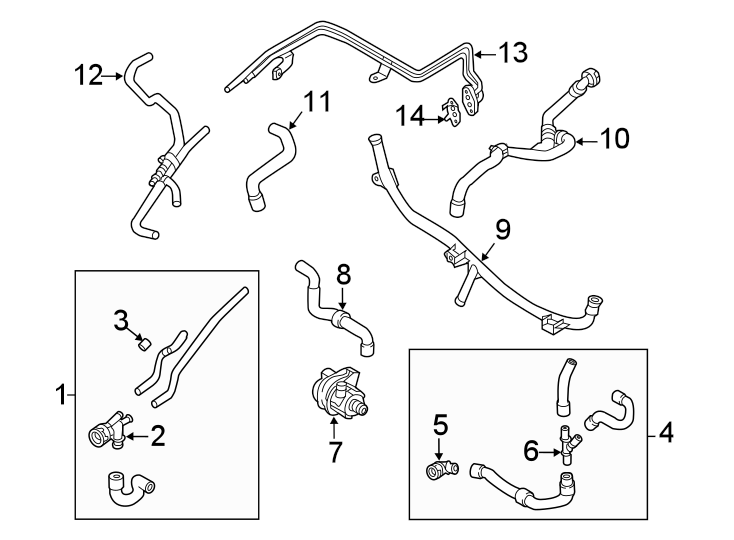 12
13
11
14
10
9
8
3
1
2
7
5
6
4