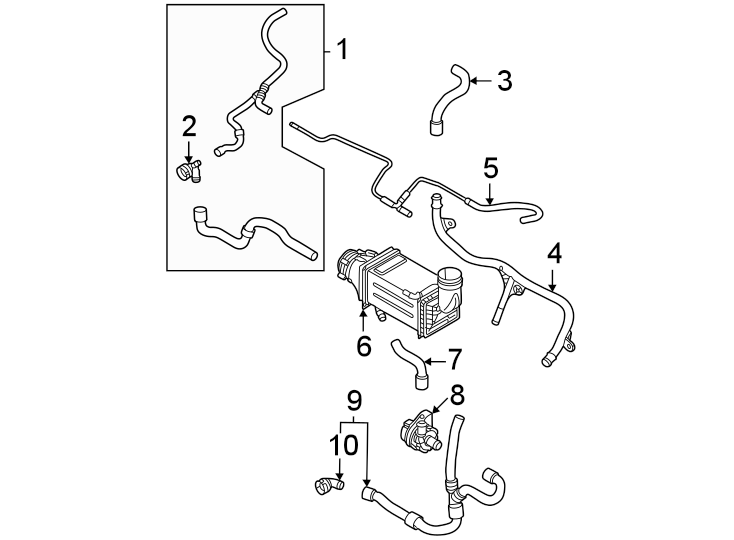 1
2
3
5
4
6
7
9
8
10