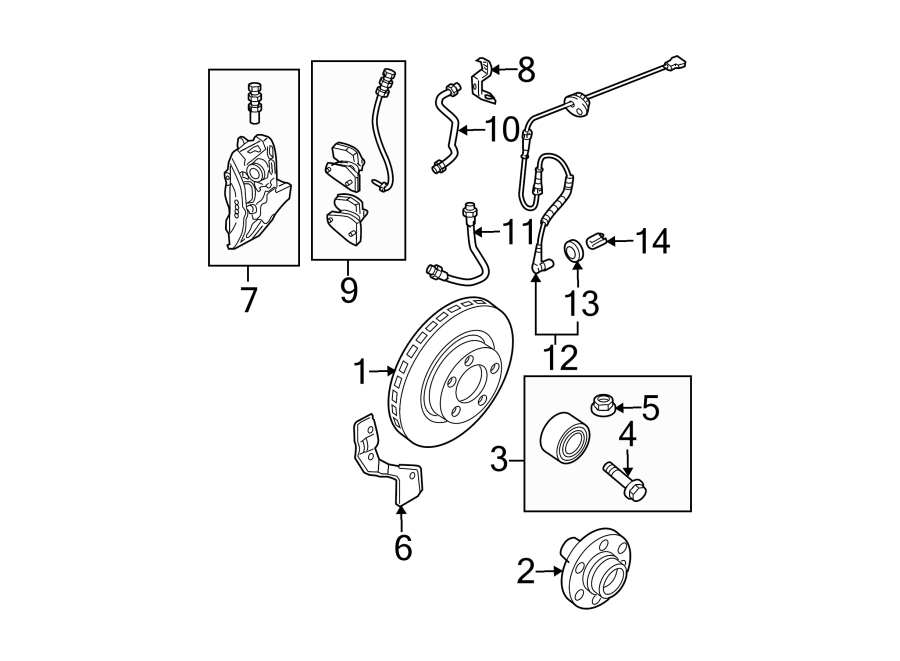 8
10
7
9
11
14
13
12
1
5
4
3
6
2